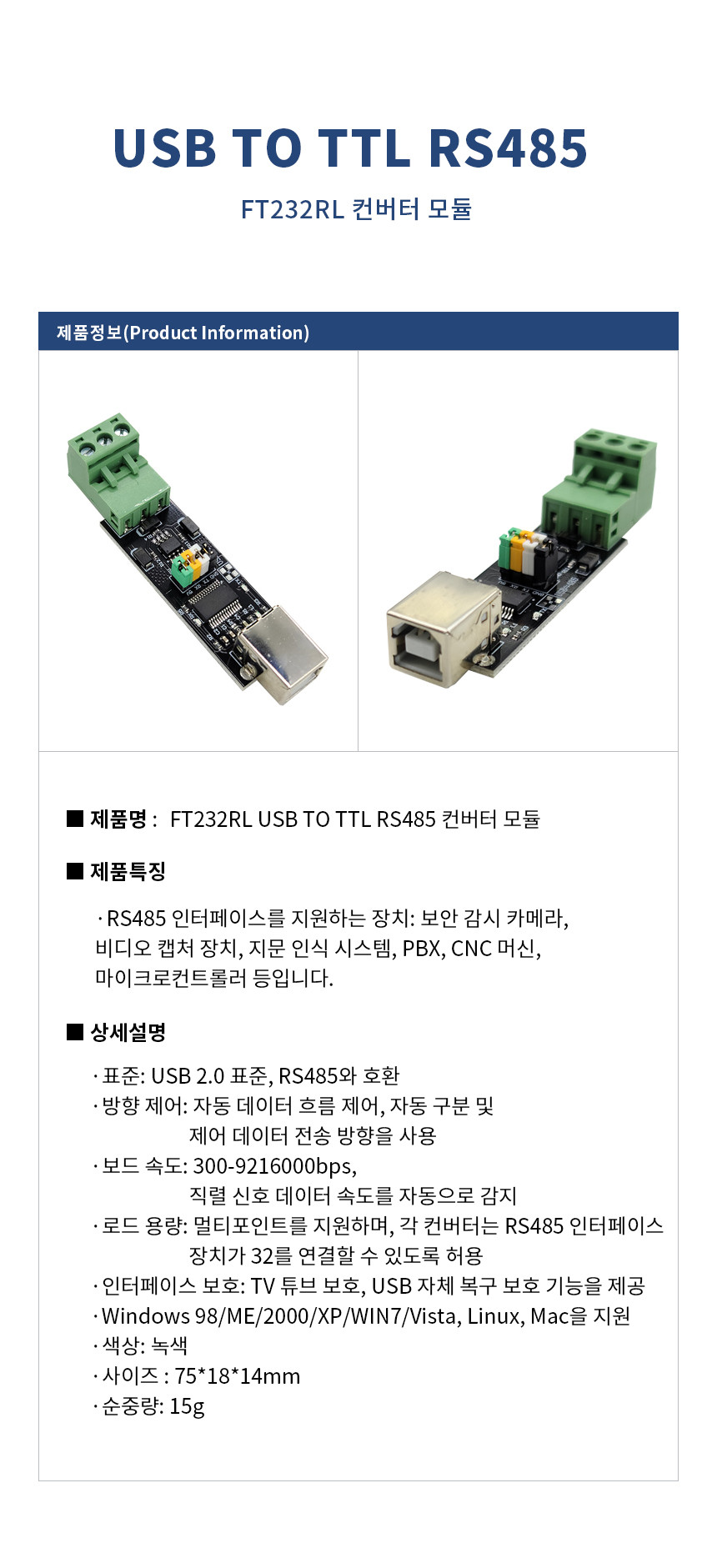 USB TO TTL RS485

FT232RL 컨버터 모듈

제품정보(Product Information)

■ 제품명 : FT232RL USB TO TTL RS485 컨버터 모듈

■ 제품특징

· RS485 인터페이스를 지원하는 장치: 보안 감시 카메라, 비디오 캡처 장치, 지문 인식 시스템, PBX, CNC 머신, 마이크로컨트롤러 등입니다.

■ 상세설명

· 표준: USB 2.0 표준, RS485와 호환
· 방향 제어: 자동 데이터 흐름 제어, 자동 구분 및 제어 데이터 전송 방향을 사용
· 보드 속도: 300-9216000bps, 직렬 신호 데이터 속도를 자동으로 감지
· 로드 용량: 멀티포인트를 지원하며, 각 컨버터는 RS485 인터페이스 장치가 32를 연결할 수 있도록 허용
· 인터페이스 보호: TV 튜브 보호, USB 자체 복구 보호 기능을 제공
· Windows 98/ME/2000/XP/WIN7/Vista, Linux, Mac을 지원
· 색상: 녹색
· 사이즈 : 75*18*14mm
· 순중량: 15g