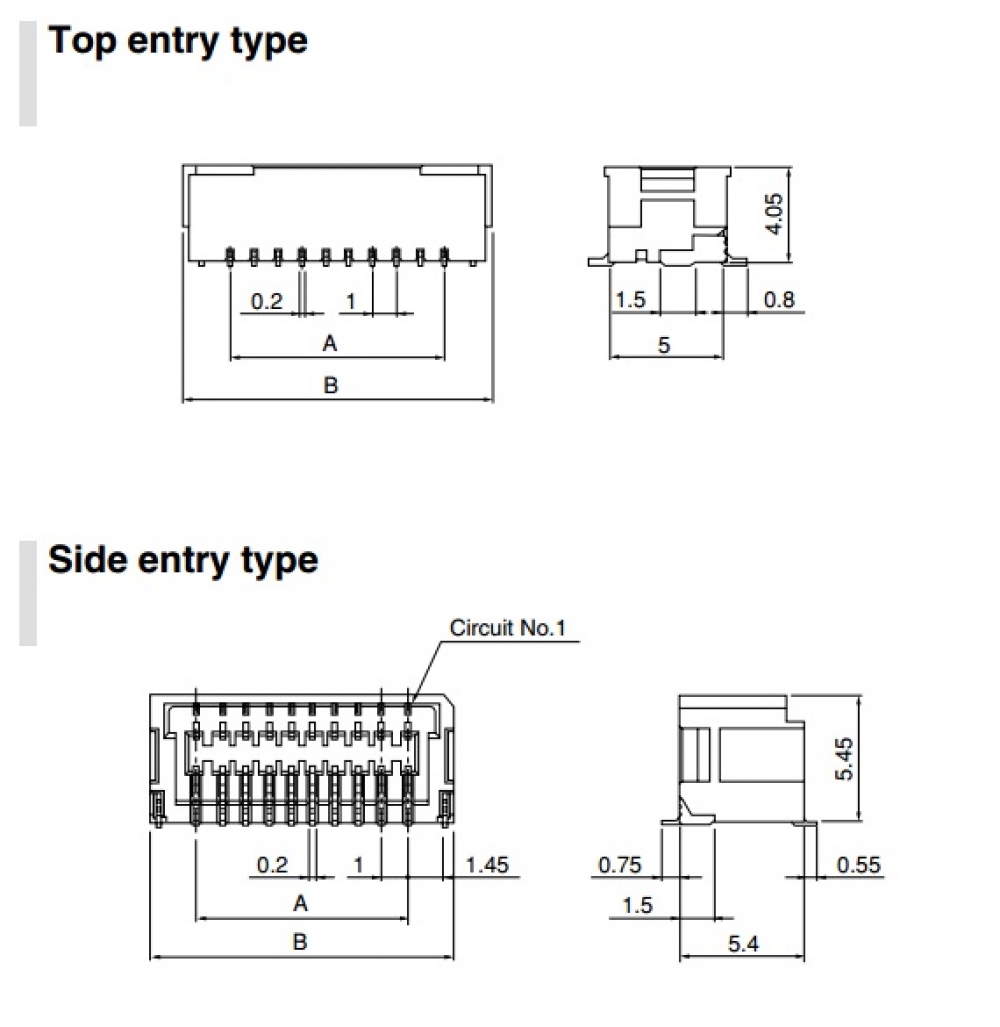 Top entry type

0.2
1
A
B
4.05
1.5
0.8
5

Side entry type

Circuit No.1
0.2
1
1.45
A
B
5.45
0.75
0.55
1.5
5.4