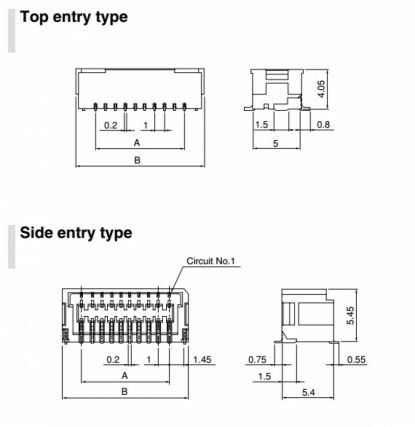 Top entry type

0.2
1
A
B

4.05
1.5
0.8
5

Side entry type

Circuit No.1

0.2
1
1.45
A
B

5.45
0.75
0.55
1.5
5.4