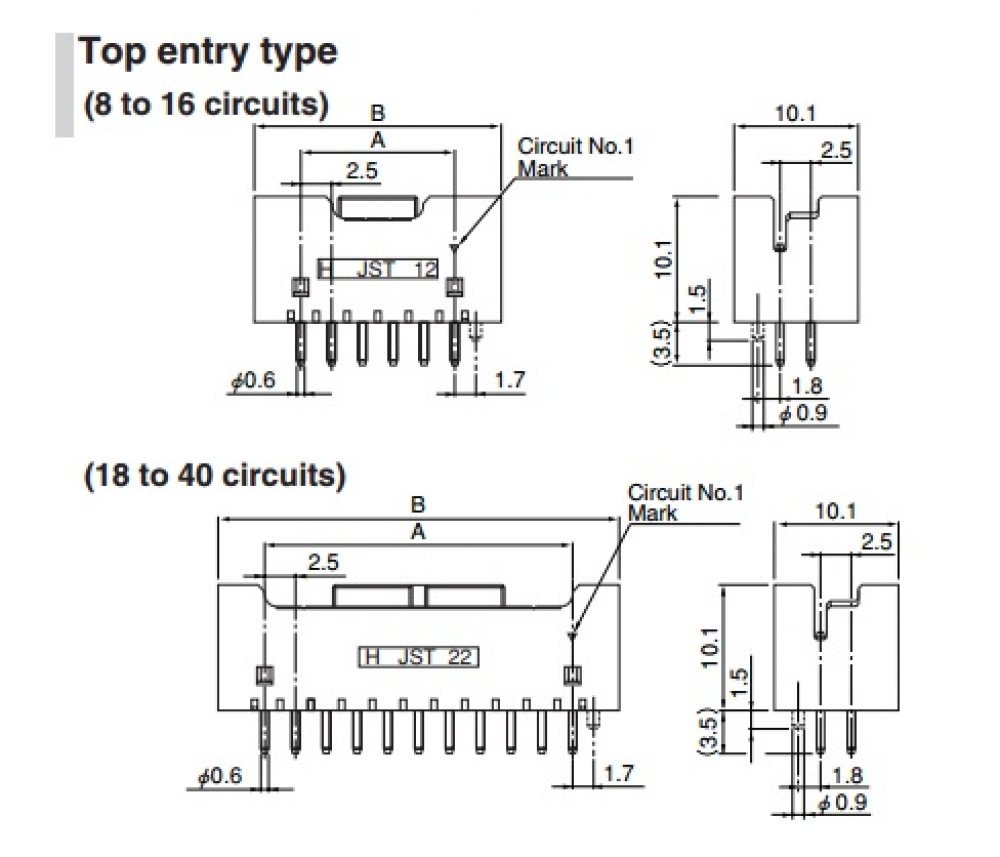 Top entry type
(8 to 16 circuits)

B
A
2.5
Circuit No.1 Mark
H JST 12
$\phi$0.6
1.7

10.1
2.5
10.1
1.5
(3.5)
1.8
$\phi$ 0.9

(18 to 40 circuits)

B
A
2.5
Circuit No.1 Mark
H JST 22
$\phi$0.6
1.7

10.1
2.5
10.1
1.5
(3.5)
1.8
$\phi$ 0.9