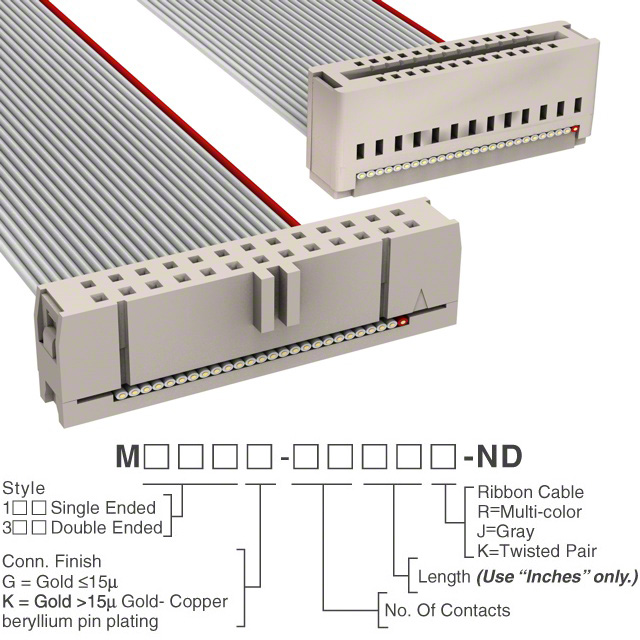 M□□□□-□□□□□-ND

Style
1□□ Single Ended
3□□ Double Ended

Conn. Finish
G = Gold ≤15µ
K = Gold >15µ Gold- Copper beryllium pin plating

Ribbon Cable
R=Multi-color
J=Gray
K=Twisted Pair

Length (Use "Inches" only.)

No. Of Contacts