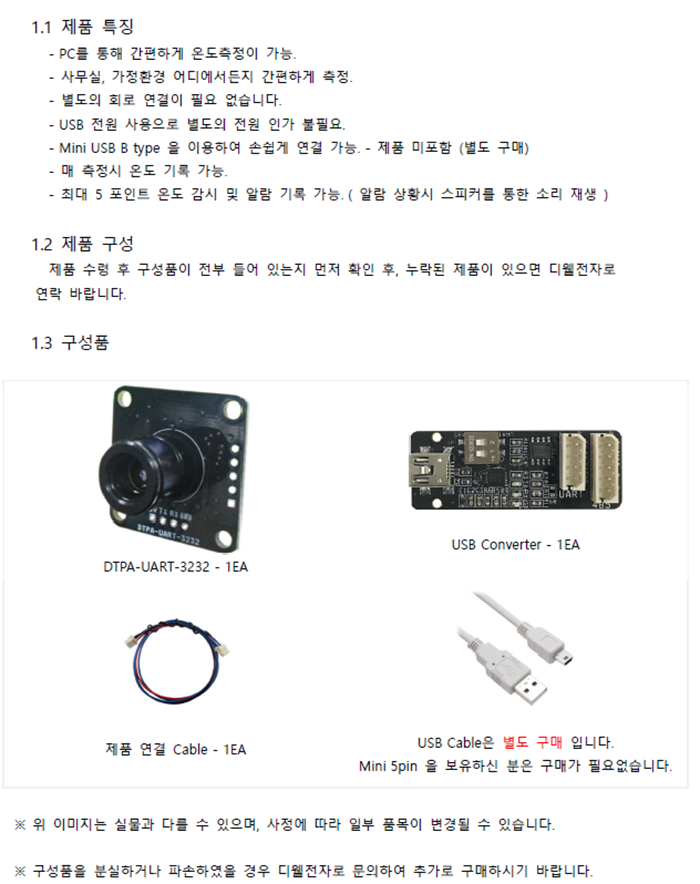 1.1 제품 특징

- PC를 통해 간편하게 온도측정이 가능.
- 사무실, 가정환경 어디에서든지 간편하게 측정.
- 별도의 회로 연결이 필요 없습니다.
- USB 전원 사용으로 별도의 전원 인가 불필요.
- Mini USB B type 을 이용하여 손쉽게 연결 가능. - 제품 미포함 (별도 구매)
- 매 측정시 온도 기록 가능.
- 최대 5 포인트 온도 감시 및 알람 기록 가능. ( 알람 상황시 스피커를 통한 소리 재생 )

1.2 제품 구성

제품 수령 후 구성품이 전부 들어 있는지 먼저 확인 후, 누락된 제품이 있으면 디웰전자로 연락 바랍니다.

1.3 구성품

DTPA-UART-3232

DTPA-UART-3232 - 1EA

UART

485

USB Converter - 1EA

제품 연결 Cable - 1EA

USB Cable은 별도 구매 입니다.
Mini 5pin 을 보유하신 분은 구매가 필요없습니다.

※ 위 이미지는 실물과 다를 수 있으며, 사정에 따라 일부 품목이 변경될 수 있습니다.

※ 구성품을 분실하거나 파손하였을 경우 디웰전자로 문의하여 추가로 구매하시기 바랍니다.