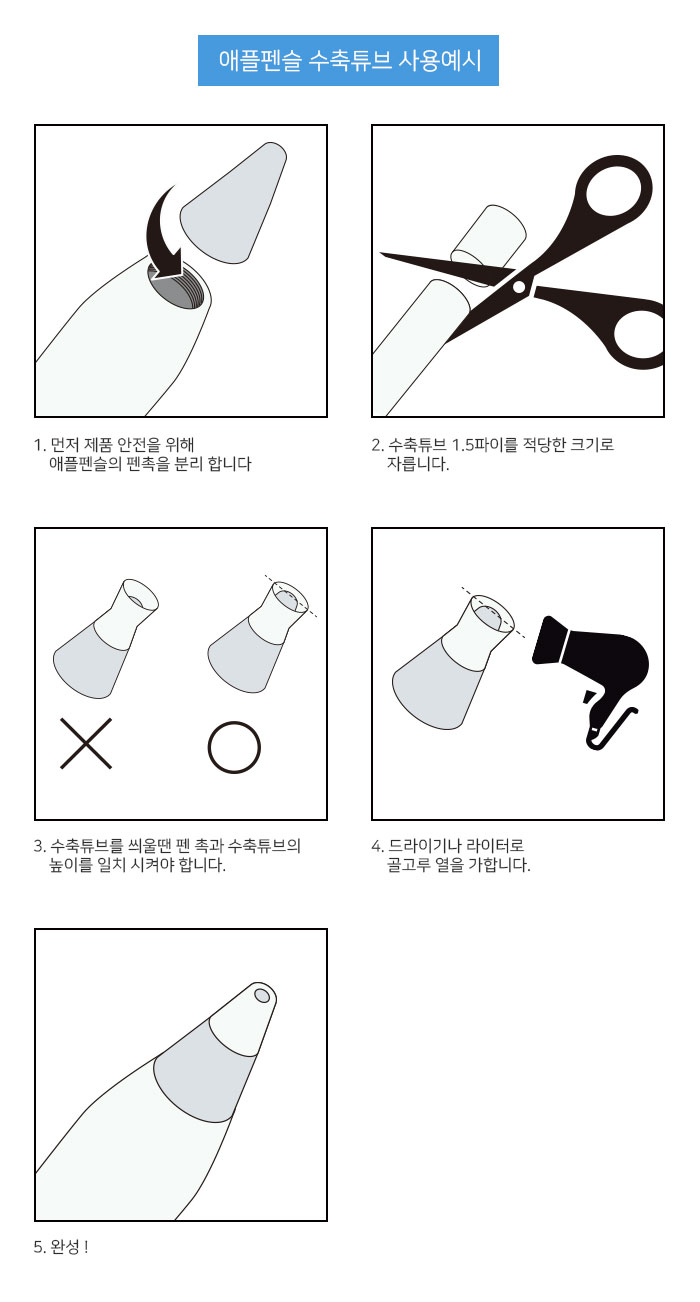 애플펜슬 수축튜브 사용예시

1. 먼저 제품 안전을 위해
애플펜슬의 펜촉을 분리 합니다

2. 수축튜브 1.5파이를 적당한 크기로
자릅니다.

3. 수축튜브를 씌울땐 펜 촉과 수축튜브의
높이를 일치 시켜야 합니다.

4. 드라이기나 라이터로
골고루 열을 가합니다.

5. 완성 !